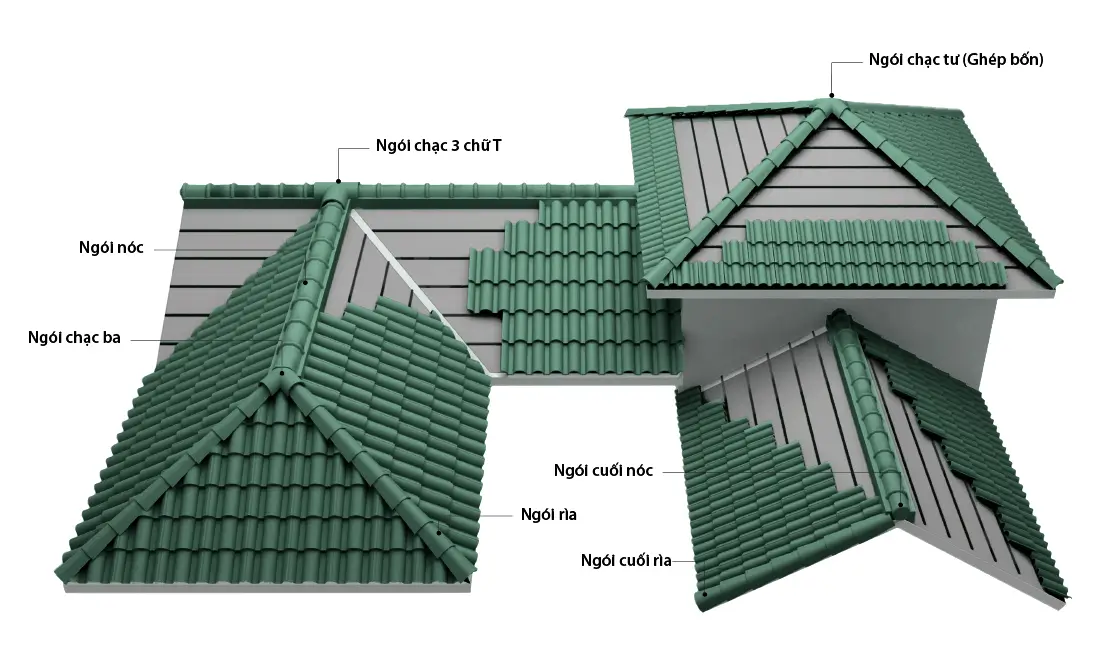 Ngói chạc tư (Ghép bốn)

Ngói chạc 3 chữ T

Ngói nóc

Ngói chạc ba

Ngói cuối nóc

Ngói rìa

Ngói cuối rìa